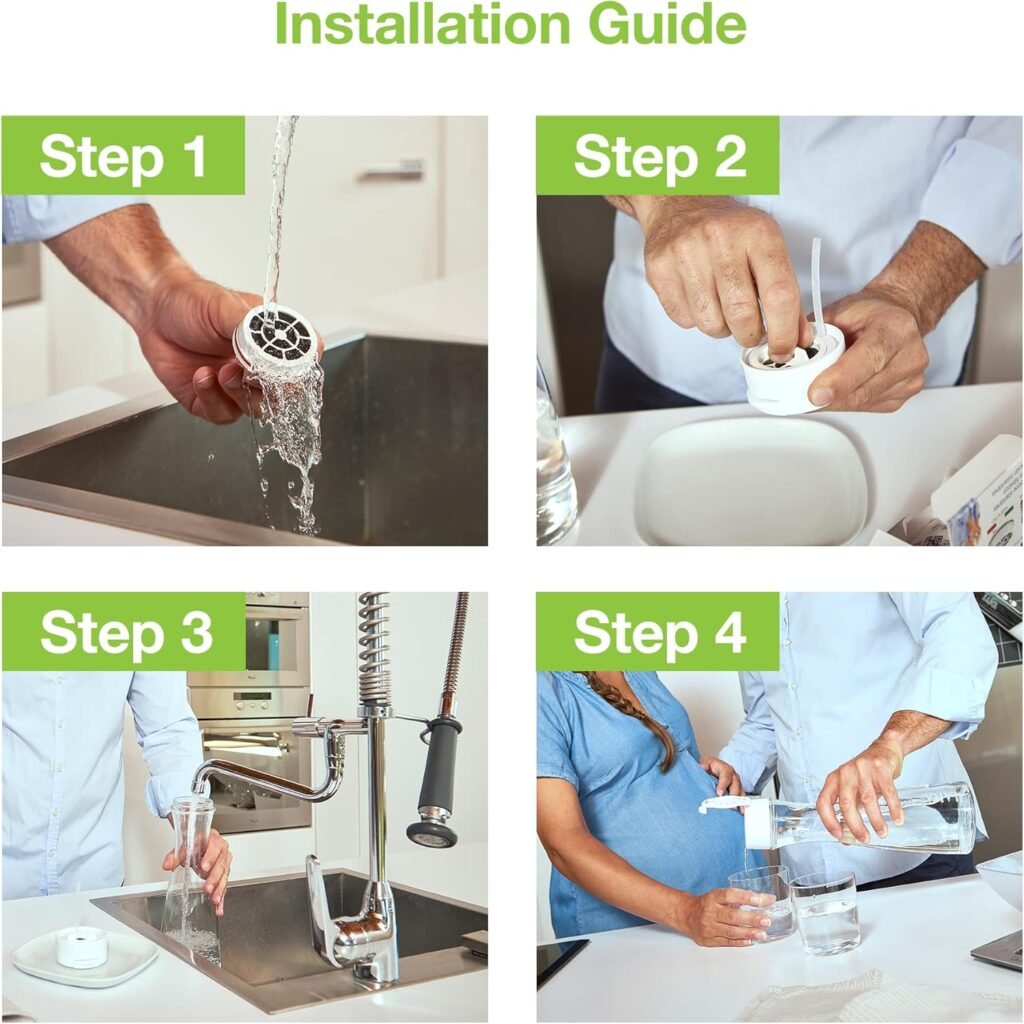 Installation Guide

Step 1

Step 2

Step 3

Step 4